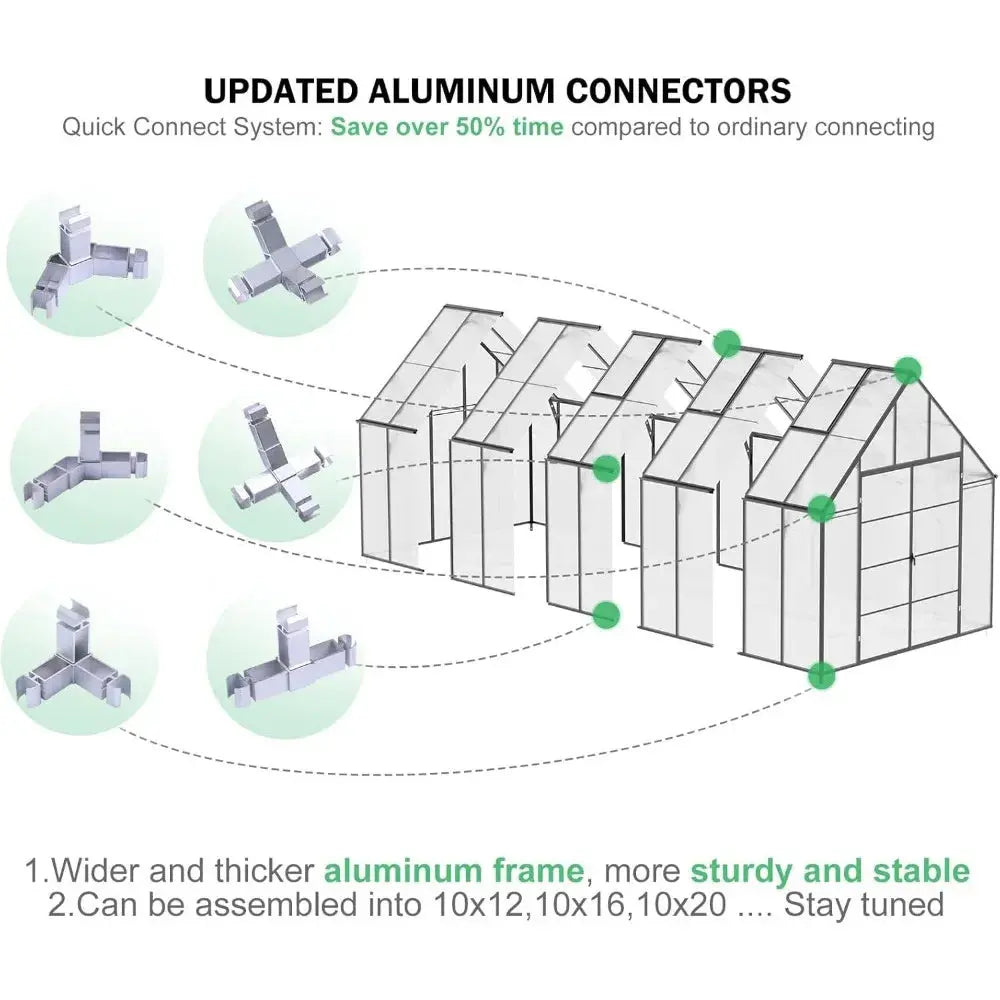 UPDATED ALUMINUM CONNECTORS

Quick Connect System: Save over 50% time compared to ordinary connecting

1.Wider and thicker aluminum frame, more sturdy and stable
2.Can be assembled into 10x12,10x16,10x20 .... Stay tuned